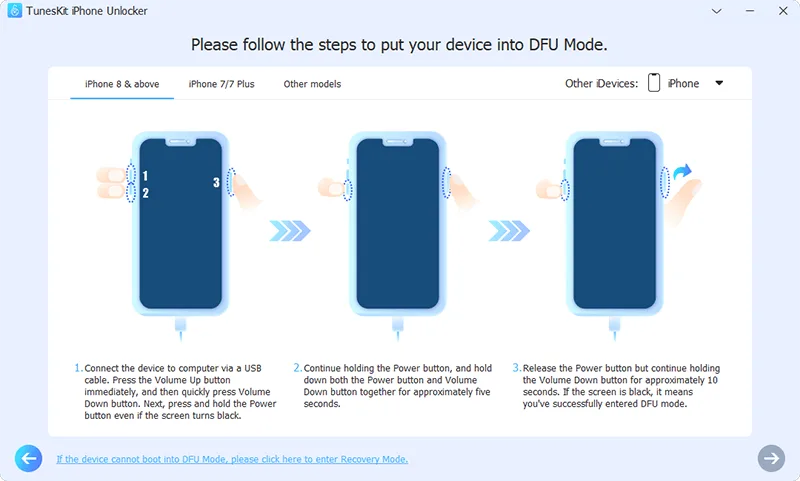 TunesKit iPhone Unlocker

Please follow the steps to put your device into DFU Mode.

iPhone 8 & above

iPhone 7/7 Plus

Other models

Other iDevices: iPhone

1
2
3

1. Connect the device to computer via a USB cable. Press the Volume Up button immediately, and then quickly press Volume Down button. Next, press and hold the Power button even if the screen turns black.

2. Continue holding the Power button, and hold down both the Power button and Volume Down button together for approximately five seconds.

3. Release the Power button but continue holding the Volume Down button for approximately 10 seconds. If the screen is black, it means you've successfully entered DFU mode.

If the device cannot boot into DFU Mode, please click here to enter Recovery Mode.